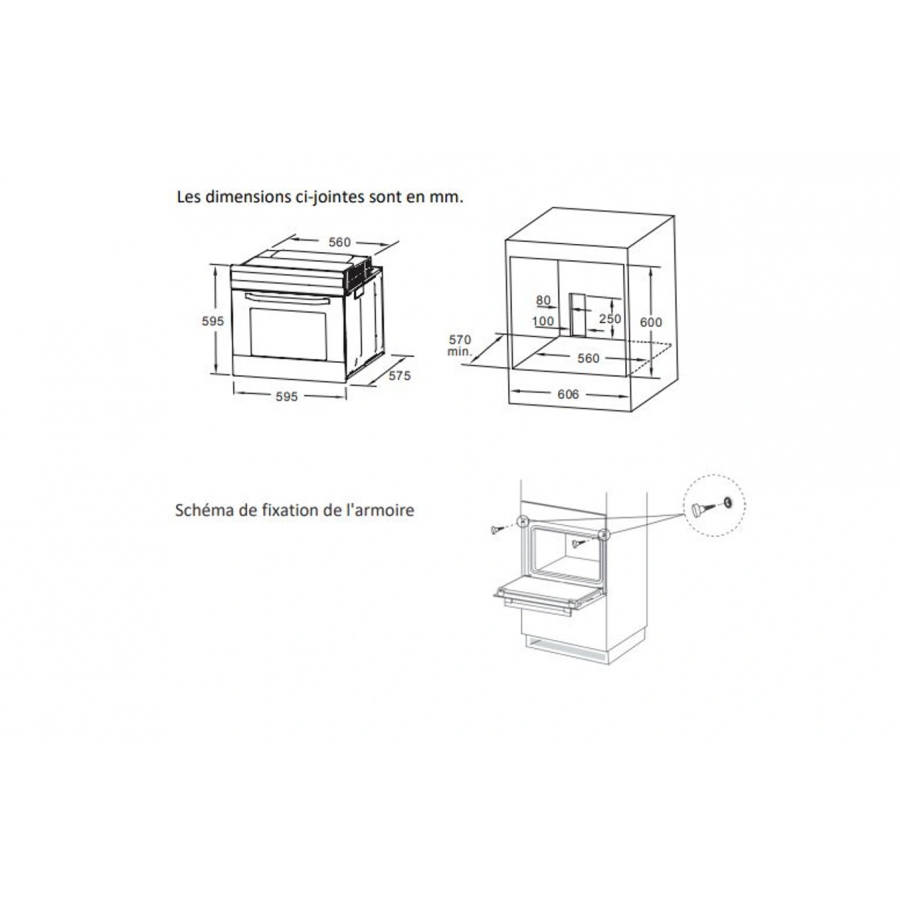 Les dimensions ci-jointes sont en mm.

560
595
595
575

80
100
250
600
570
min.
560
606

Schéma de fixation de l'armoire